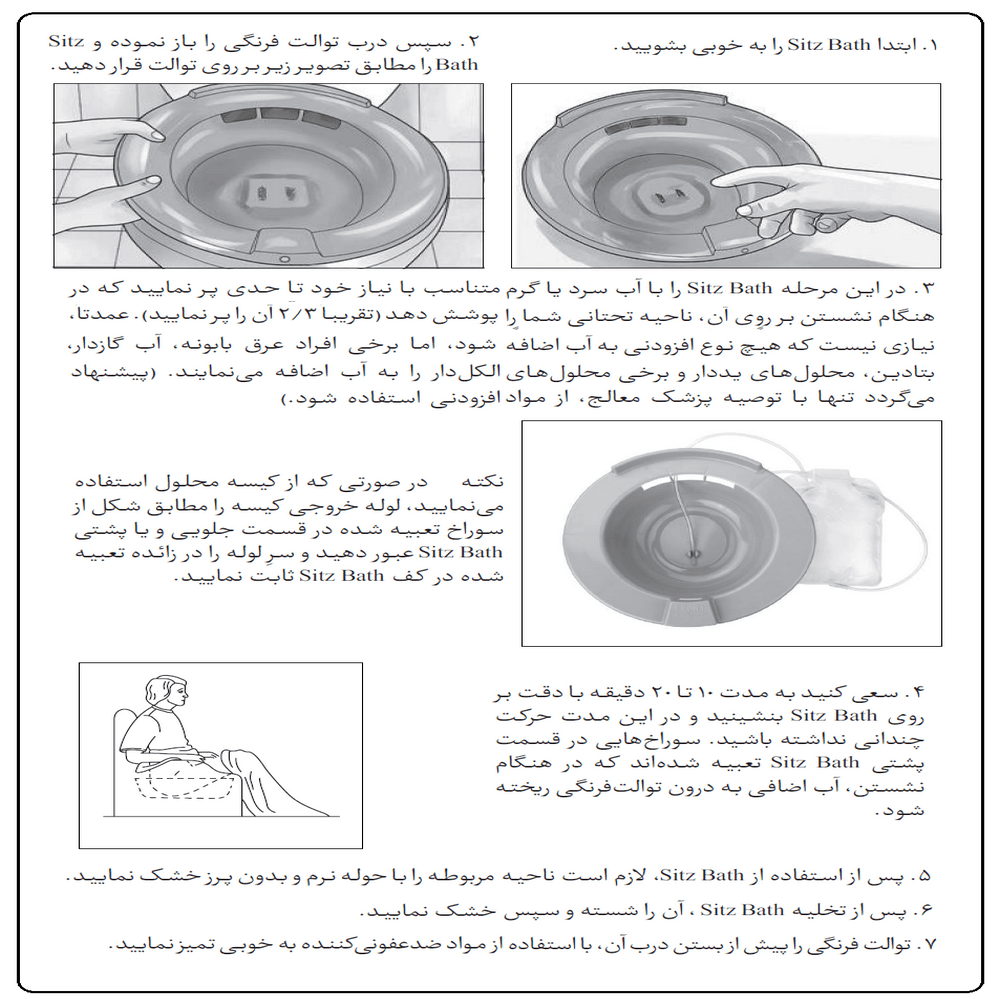 ۱. ابتدا Sitz Bath را به خوبی بشویید.

۲. سپس درب توالت فرنگی را باز نموده و Sitz Bath را مطابق تصویر زیر بر روی توالت قرار دهید.

۳. در این مرحله Sitz Bath را با آب سرد یا گرم متناسب با نیاز خود تا حدی پر نمایید که در هنگام نشستن بر روی آن، ناحیه تحتانی شما را پوشش دهد (تقریبا ۲/۳ آن را پر نمایید). عمدتا، نیازی نیست که هیچ نوع افزودنی به آب اضافه شود، اما برخی افراد عرق بابونه، آب گازدار، بتادین، محلول‌های یددار و برخی محلول‌های الکل‌دار را به آب اضافه می‌نمایند. (پیشنهاد می‌گردد تنها با توصیه پزشک معالج، از مواد افزودنی استفاده شود.)

نکته در صورتی که از کیسه محلول استفاده می‌نمایید، لوله خروجی کیسه را مطابق شکل از سوراخ تعبیه شده در قسمت جلویی و یا پشتی Sitz Bath عبور دهید و سر لوله را در زائده تعبیه شده در کف Sitz Bath ثابت نمایید.

۴. سعی کنید به مدت ۱۰ تا ۲۰ دقیقه با دقت بر روی Sitz Bath بنشینید و در این مدت حرکت چندانی نداشته باشید. سوراخ‌هایی در قسمت پشتی Sitz Bath تعبیه شده‌اند که در هنگام نشستن، آب اضافی به درون توالت‌فرنگی ریخته شود.

۵. پس از استفاده از Sitz Bath، لازم است ناحیه مربوطه را با حوله نرم و بدون پرز خشک نمایید.

۶. پس از تخلیه Sitz Bath ، آن را شسته و سپس خشک نمایید.

۷. توالت فرنگی را پیش از بستن درب آن، با استفاده از مواد ضدعفونی‌کننده به خوبی تمیز نمایید.